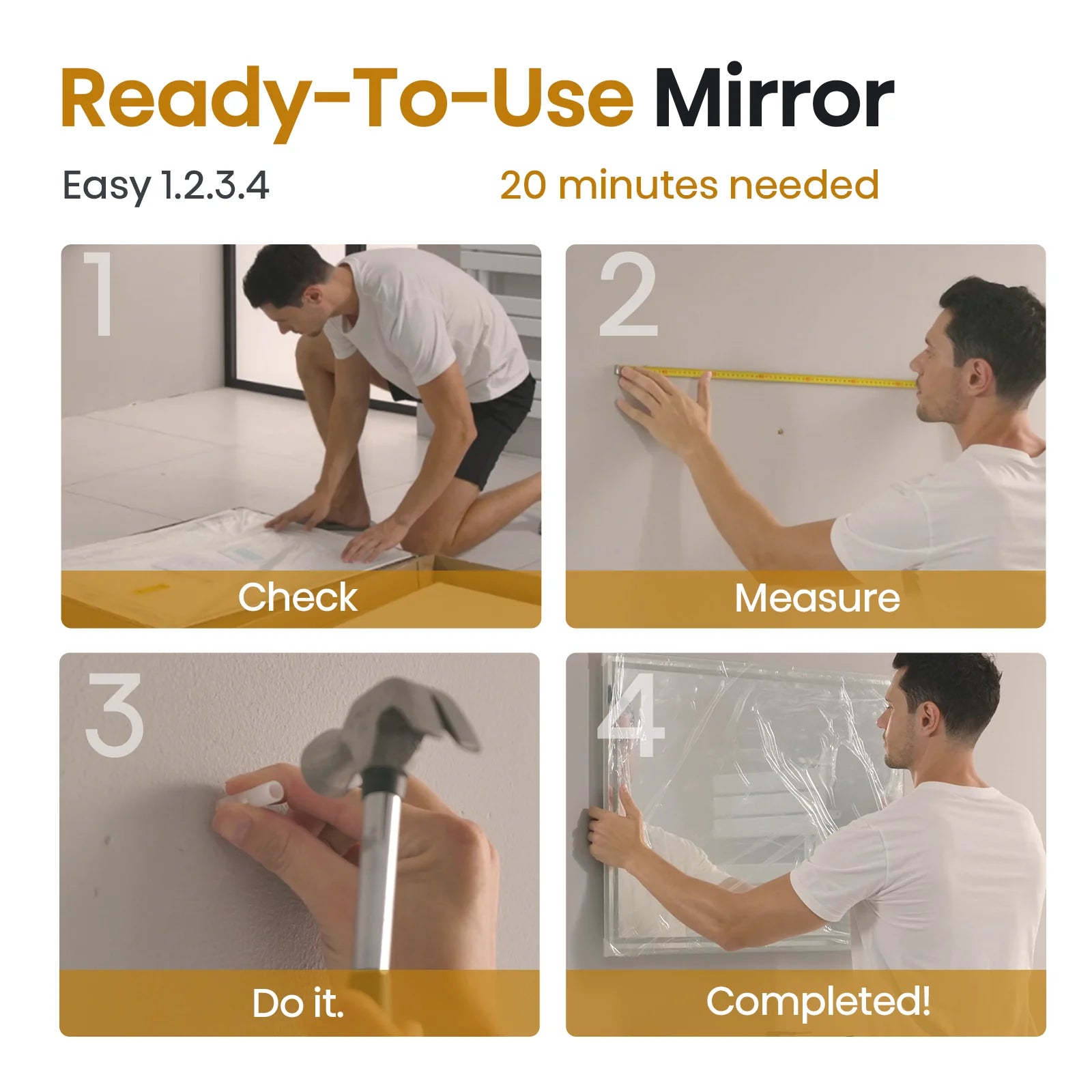 Ready-To-Use Mirror

Easy 1.2.3.4

20 minutes needed

1

Check

2

Measure

3

Do it.

4

Completed!