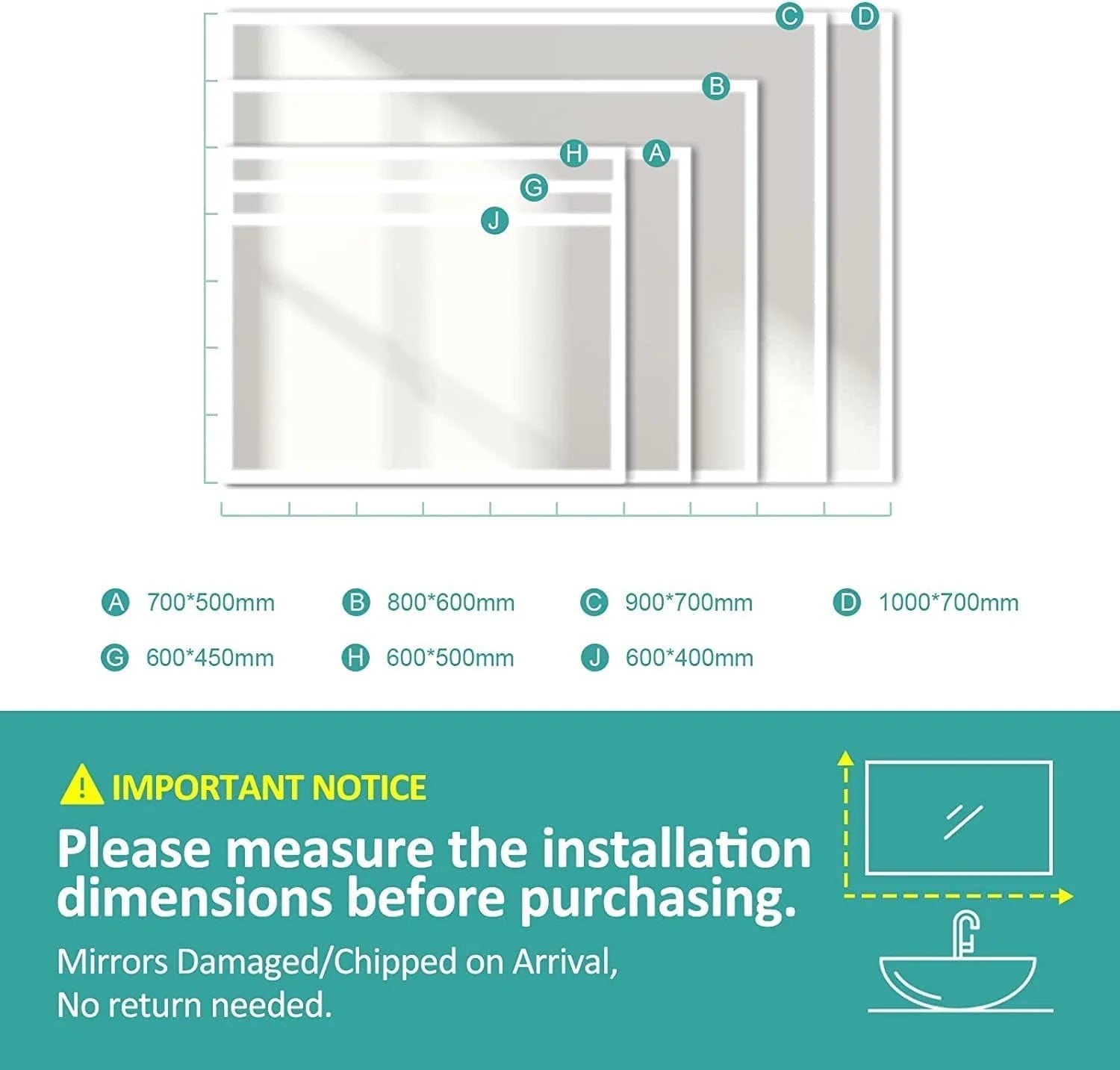 C D
B
H A
G
J

A 700*500mm B 800*600mm C 900*700mm D 1000*700mm

G 600*450mm H 600*500mm J 600*400mm

IMPORTANT NOTICE

Please measure the installation dimensions before purchasing.

Mirrors Damaged/Chipped on Arrival, No return needed.